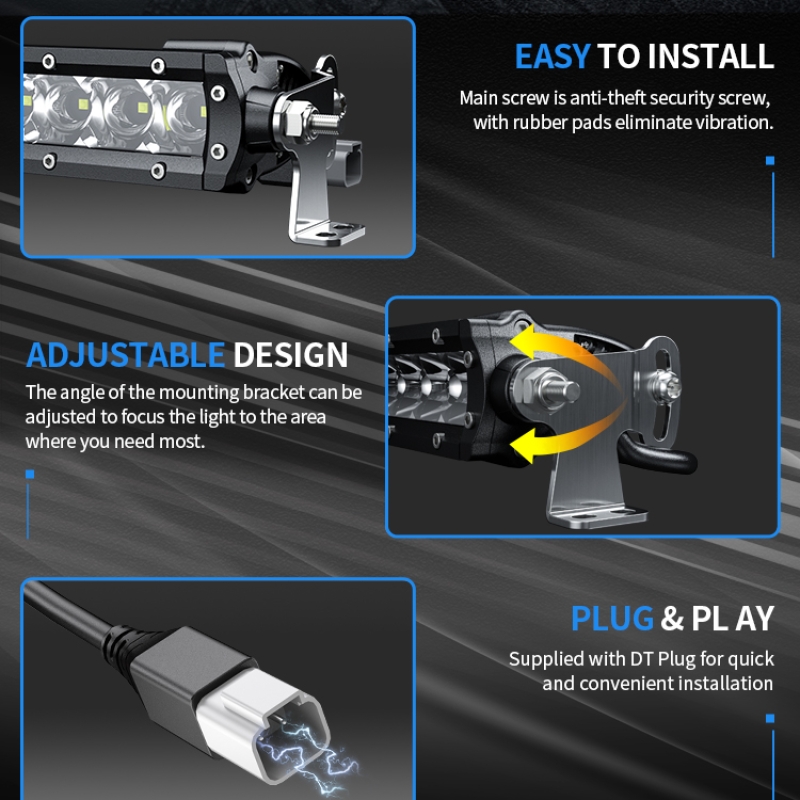 EASY TO INSTALL

Main screw is anti-theft security screw, with rubber pads eliminate vibration.

ADJUSTABLE DESIGN

The angle of the mounting bracket can be adjusted to focus the light to the area where you need most.

PLUG & PL AY

Supplied with DT Plug for quick and convenient installation